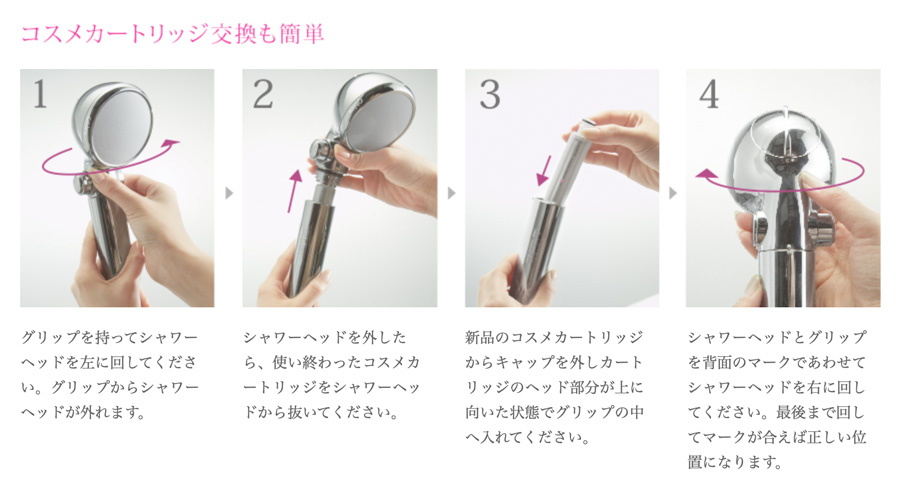 コスメカートリッジ交換も簡単

1

グリップを持ってシャワーヘッドを左に回してください。グリップからシャワーヘッドが外れます。

2

シャワーヘッドを外したら、使い終わったコスメカートリッジをシャワーヘッドから抜いてください。

3

新品のコスメカートリッジからキャップを外しカートリッジのヘッド部分が上に向いた状態でグリップの中へ入れてください。

4

シャワーヘッドとグリップを背面のマークであわせてシャワーヘッドを右に回してください。最後まで回してマークが合えば正しい位置になります。